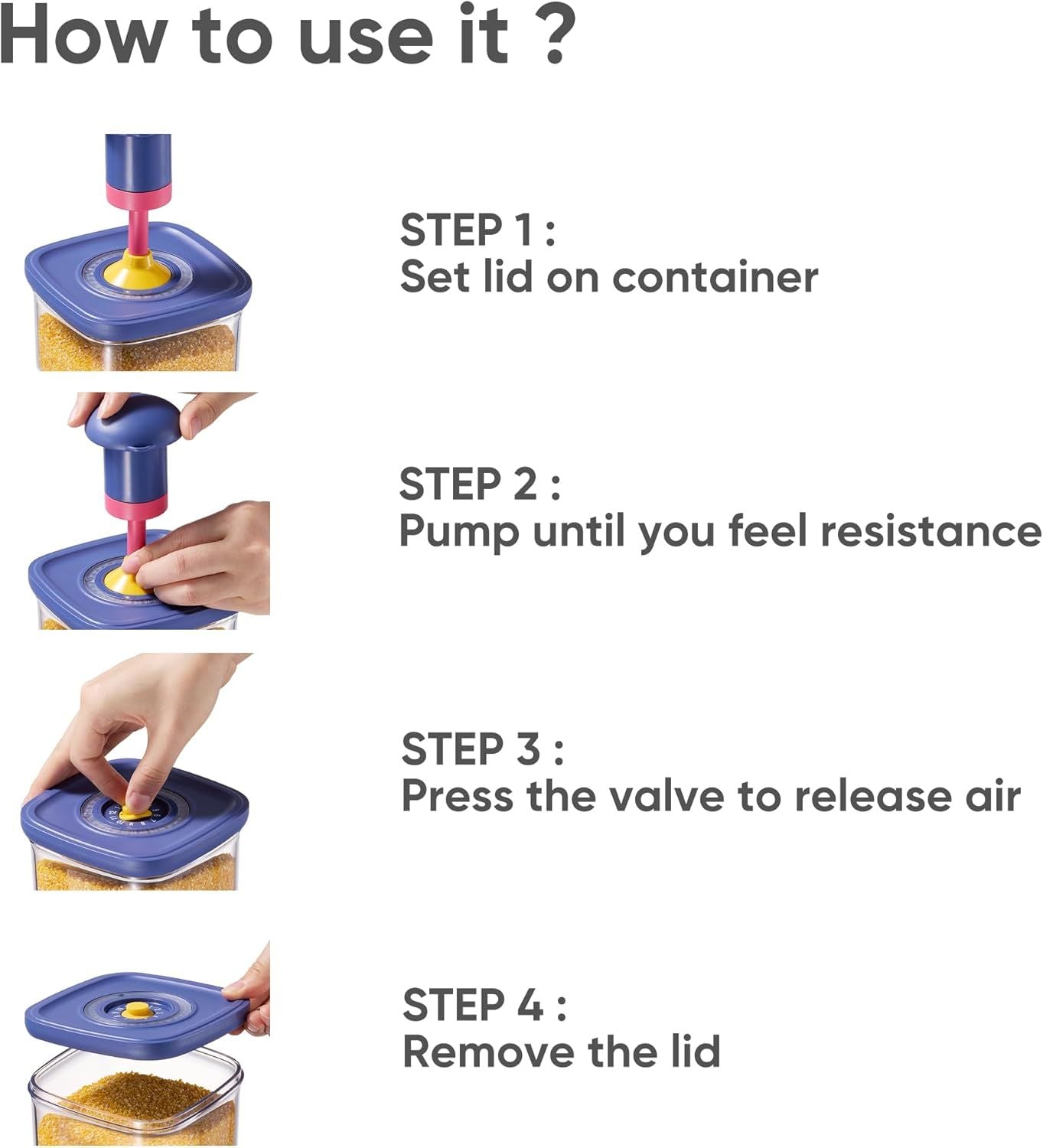 How to use it ?

STEP 1 :
Set lid on container

STEP 2 :
Pump until you feel resistance

STEP 3 :
Press the valve to release air

STEP 4 :
Remove the lid