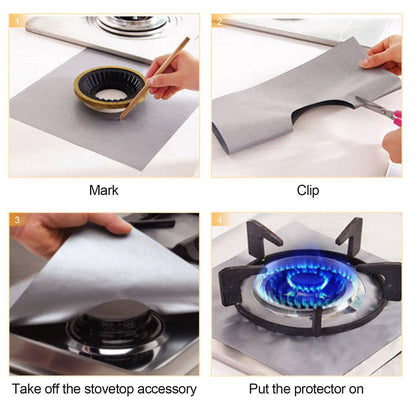 1

Mark

2

Clip

3

Take off the stovetop accessory

4

Put the protector on